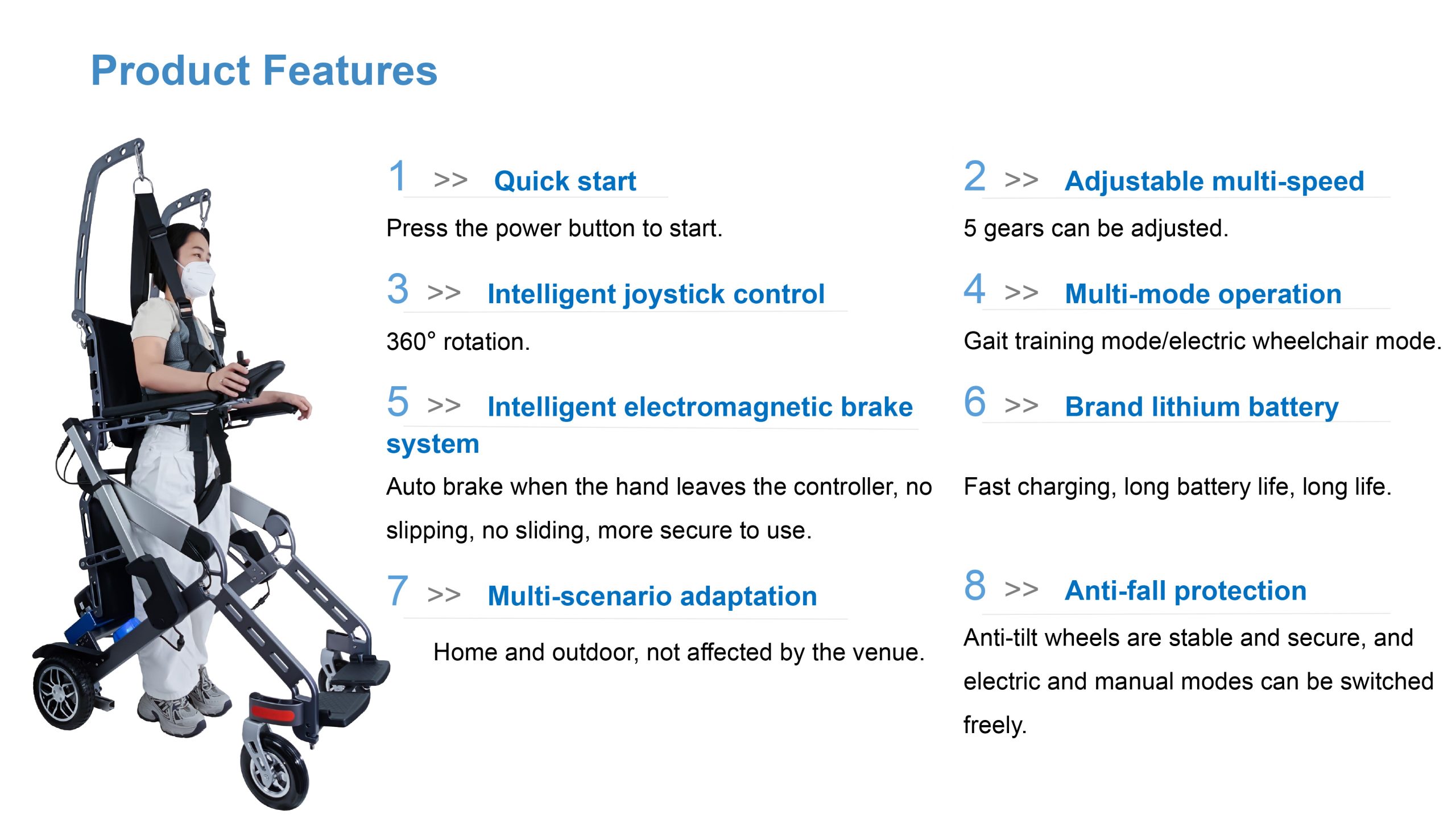 Product Features

1 >> Quick start

Press the power button to start.

3 >> Intelligent joystick control

360° rotation.

5 >> Intelligent electromagnetic brake system

Auto brake when the hand leaves the controller, no slipping, no sliding, more secure to use.

7 >> Multi-scenario adaptation

Home and outdoor, not affected by the venue.

2 >> Adjustable multi-speed

5 gears can be adjusted.

4 >> Multi-mode operation

Gait training mode/electric wheelchair mode.

6 >> Brand lithium battery

Fast charging, long battery life, long life.

8 >> Anti-fall protection

Anti-tilt wheels are stable and secure, and electric and manual modes can be switched freely.